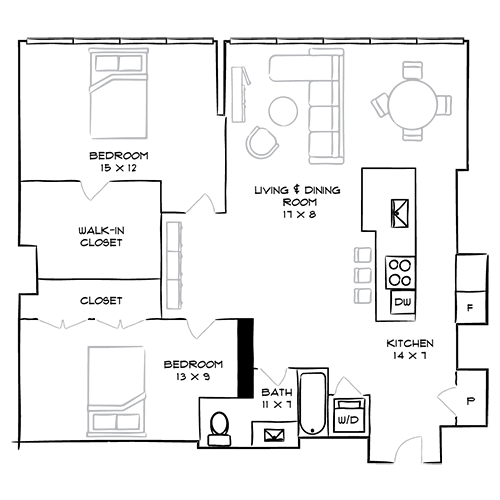 BEDROOM
15 X 12

LIVING & DINING
ROOM
17 X 8

WALK-IN
CLOSET

CLOSET

DW

F

KITCHEN
14 X 7

BEDROOM
13 X 9

BATH
11 X 7

W/D

P