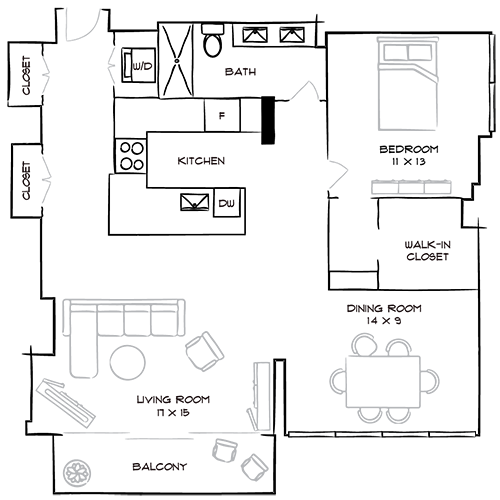 CLOSET

W/D

BATH

F

CLOSET

KITCHEN

DW

BEDROOM
11 X 13

WALK-IN
CLOSET

DINING ROOM
14 X 9

LIVING ROOM
17 X 15

BALCONY